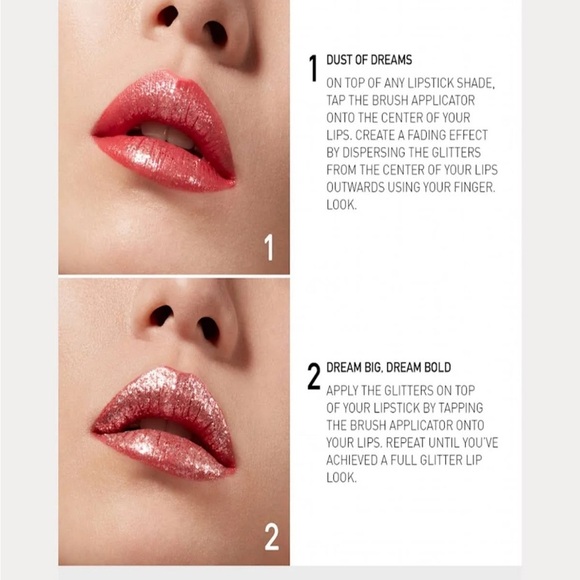 1

1 DUST OF DREAMS
ON TOP OF ANY LIPSTICK SHADE, TAP THE BRUSH APPLICATOR ONTO THE CENTER OF YOUR LIPS. CREATE A FADING EFFECT BY DISPERSING THE GLITTERS FROM THE CENTER OF YOUR LIPS OUTWARDS USING YOUR FINGER. LOOK.

2

2 DREAM BIG, DREAM BOLD
APPLY THE GLITTERS ON TOP OF YOUR LIPSTICK BY TAPPING THE BRUSH APPLICATOR ONTO YOUR LIPS. REPEAT UNTIL YOU'VE ACHIEVED A FULL GLITTER LIP LOOK.